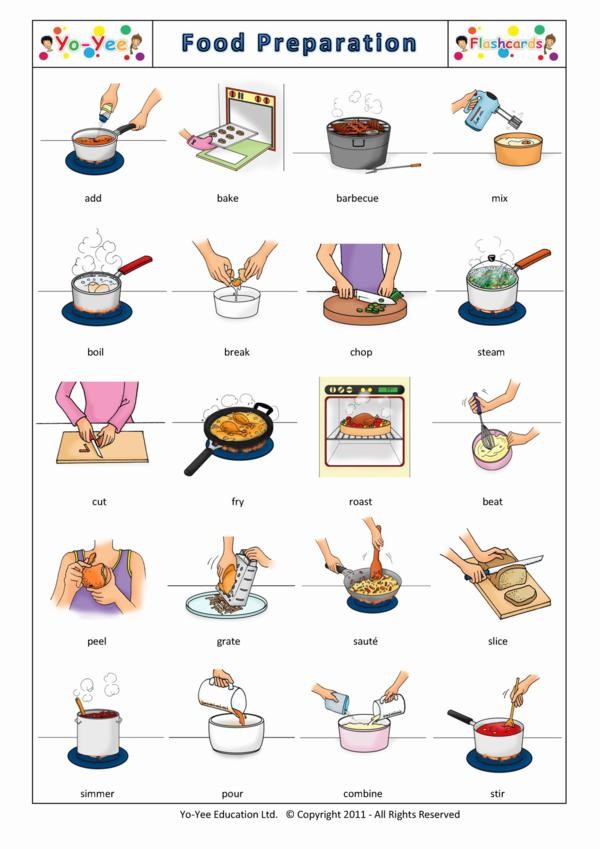 Yo-Yee

Food Preparation

Flashcards

add

bake

barbecue

mix

boil

break

chop

steam

cut

fry

roast

beat

peel

grate

sauté

slice

simmer

pour

combine

stir

Yo-Yee Education Ltd. © Copyright 2011 - All Rights Reserved