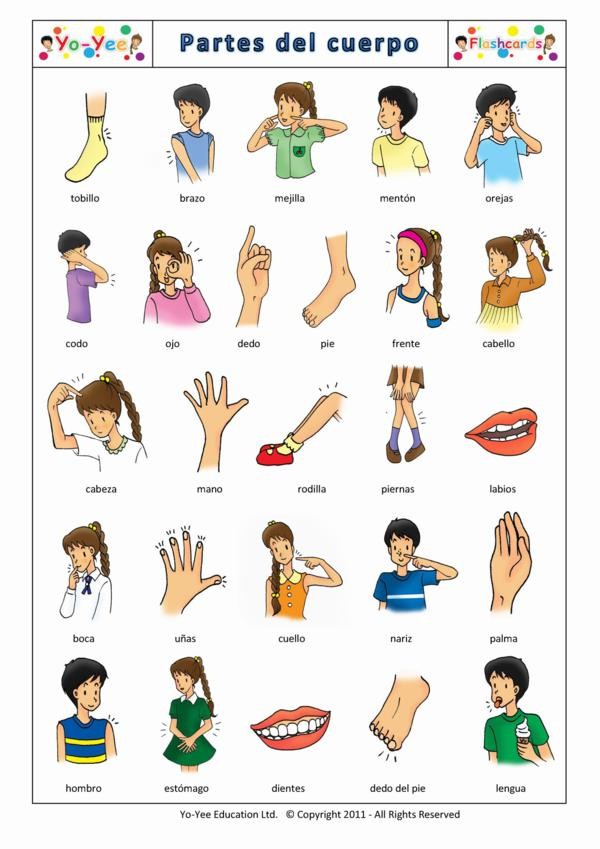 Yo-Yee

Partes del cuerpo

Flashcards

tobillo brazo mejilla mentón orejas

codo ojo dedo pie frente cabello

cabeza mano rodilla piernas labios

boca uñas cuello nariz palma

hombro estómago dientes dedo del pie lengua

Yo-Yee Education Ltd. © Copyright 2011 - All Rights Reserved